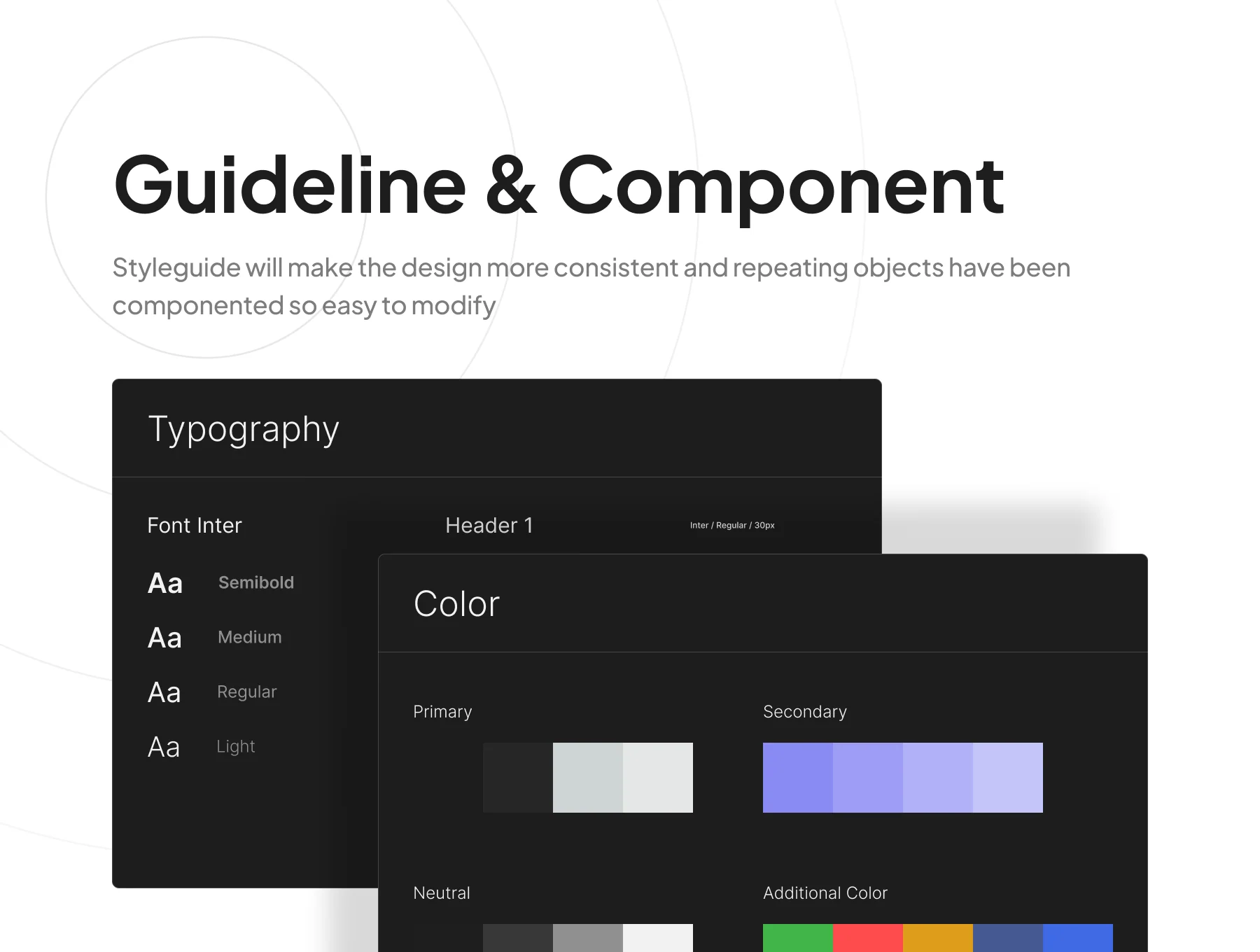 Guideline & Component

Styleguide will make the design more consistent and repeating objects have been componented so easy to modify

Typography

Font Inter

Aa Semibold

Aa Medium

Aa Regular

Aa Light

Header 1

Inter / Regular / 30px

Color

Primary

Secondary

Neutral

Additional Color