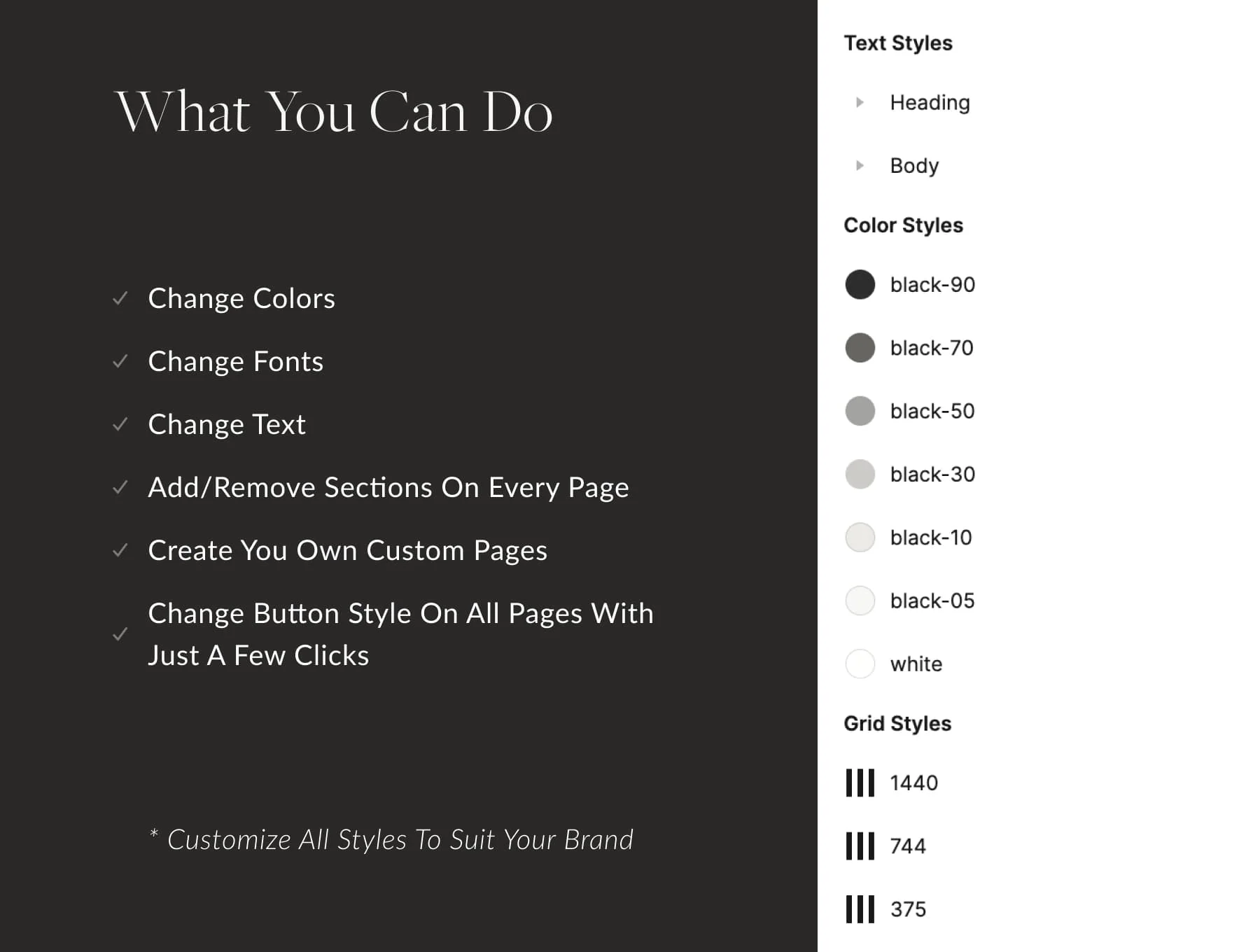 What You Can Do

✓ Change Colors

✓ Change Fonts

✓ Change Text

✓ Add/Remove Sections On Every Page

✓ Create You Own Custom Pages

✓ Change Button Style On All Pages With Just A Few Clicks

* Customize All Styles To Suit Your Brand

Text Styles

Heading

Body

Color Styles

black-90

black-70

black-50

black-30

black-10

black-05

white

Grid Styles

1440

744

375