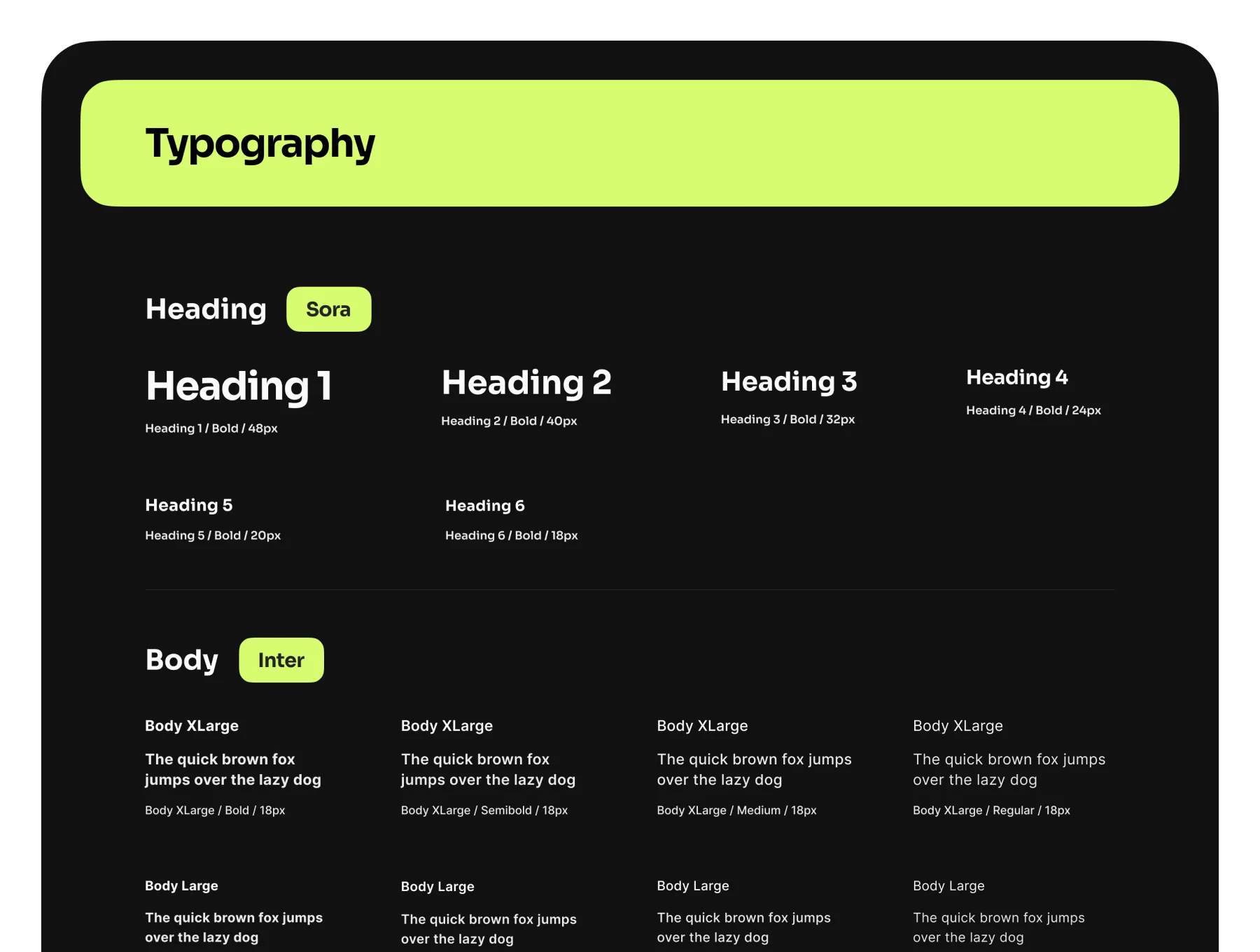 Typography

Heading Sora

Heading 1

Heading 1 / Bold / 48px

Heading 2

Heading 2 / Bold / 40px

Heading 3

Heading 3 / Bold / 32px

Heading 4

Heading 4 / Bold / 24px

Heading 5

Heading 5 / Bold / 20px

Heading 6

Heading 6 / Bold / 18px

Body Inter

Body XLarge

The quick brown fox jumps over the lazy dog

Body XLarge / Bold / 18px

Body XLarge

The quick brown fox jumps over the lazy dog

Body XLarge / Semibold / 18px

Body XLarge

The quick brown fox jumps over the lazy dog

Body XLarge / Medium / 18px

Body XLarge

The quick brown fox jumps over the lazy dog

Body XLarge / Regular / 18px

Body Large

The quick brown fox jumps over the lazy dog

Body Large

The quick brown fox jumps over the lazy dog

Body Large

The quick brown fox jumps over the lazy dog

Body Large

The quick brown fox jumps over the lazy dog